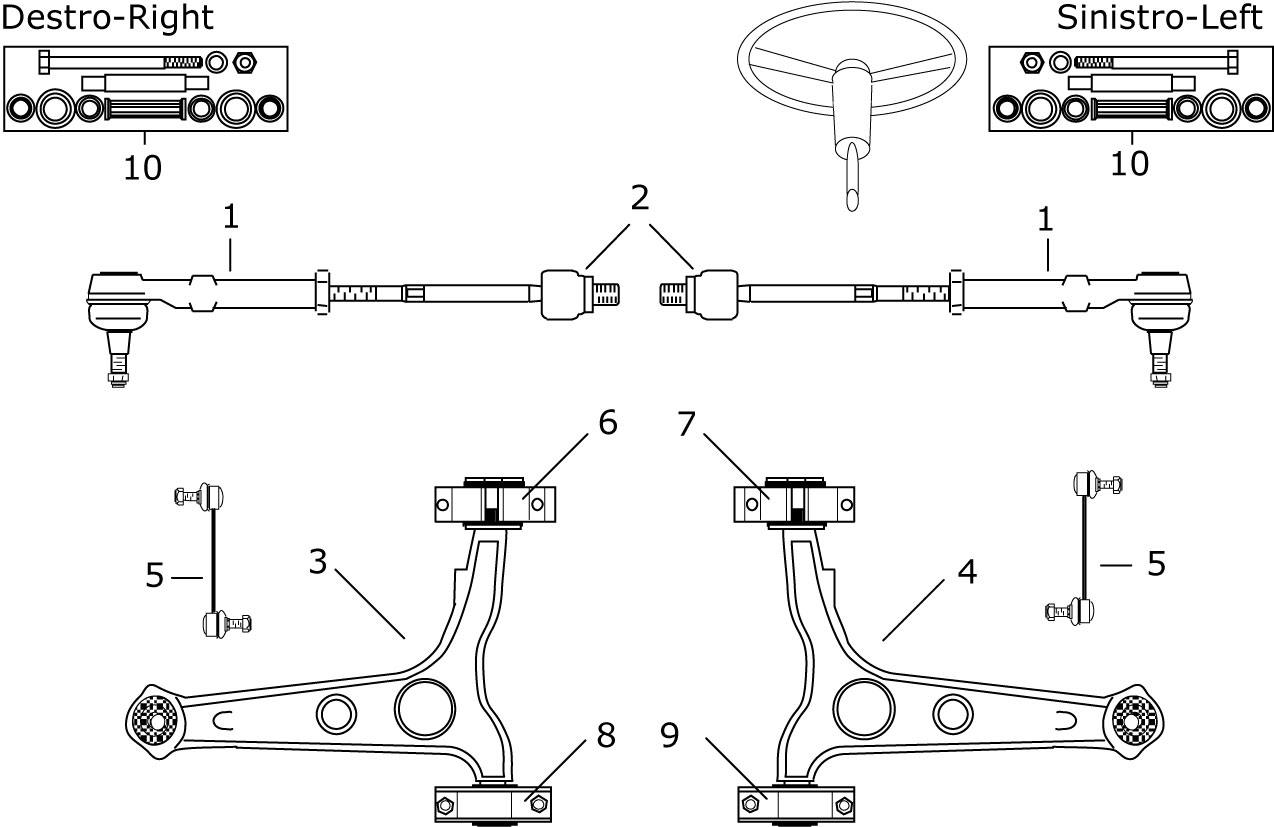 Destro-Right

Sinistro-Left

10

10

1

2

1

6

7

5

3

4

5

8

9