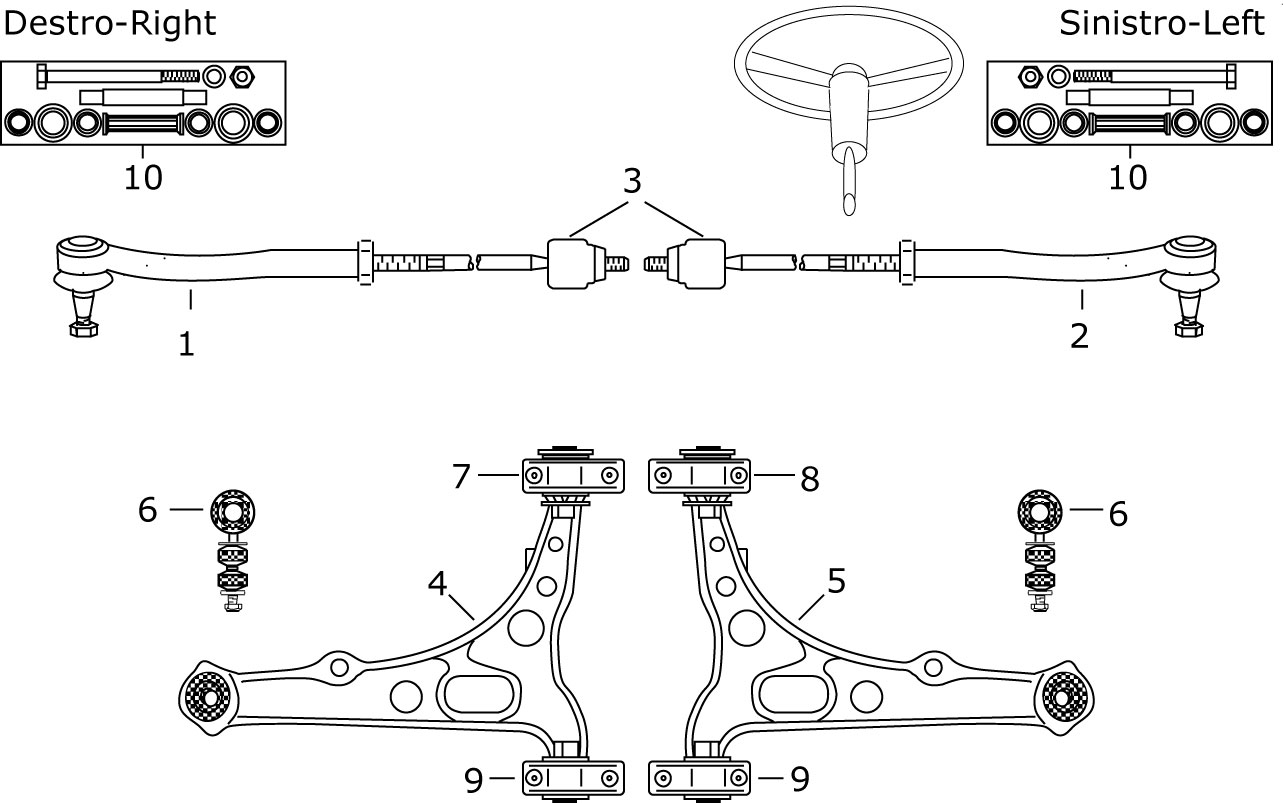 Destro-Right

Sinistro-Left

10

10

3

1

2

7

8

6

6

4

5

9

9