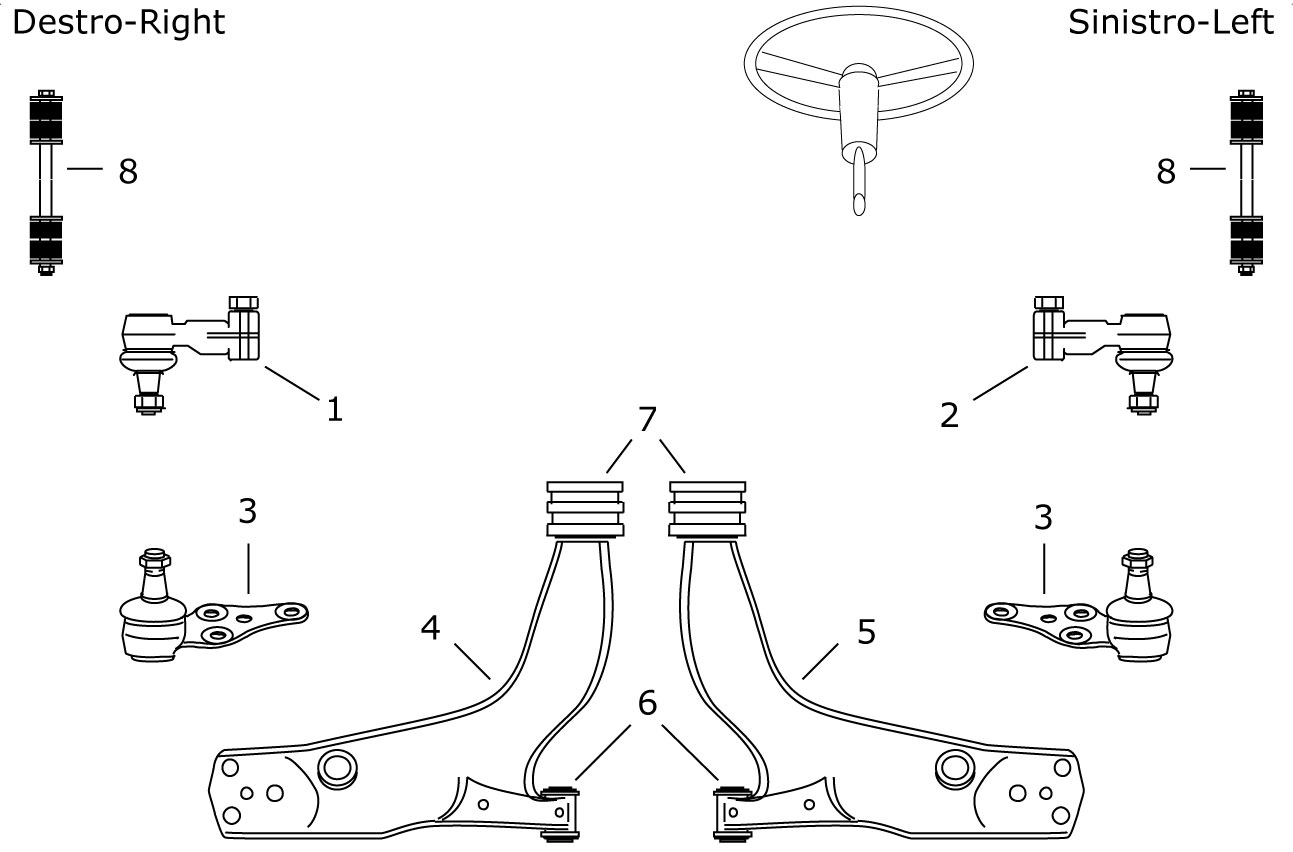 Destro-Right

Sinistro-Left

8

8

1

2

7

3

3

4

5

6