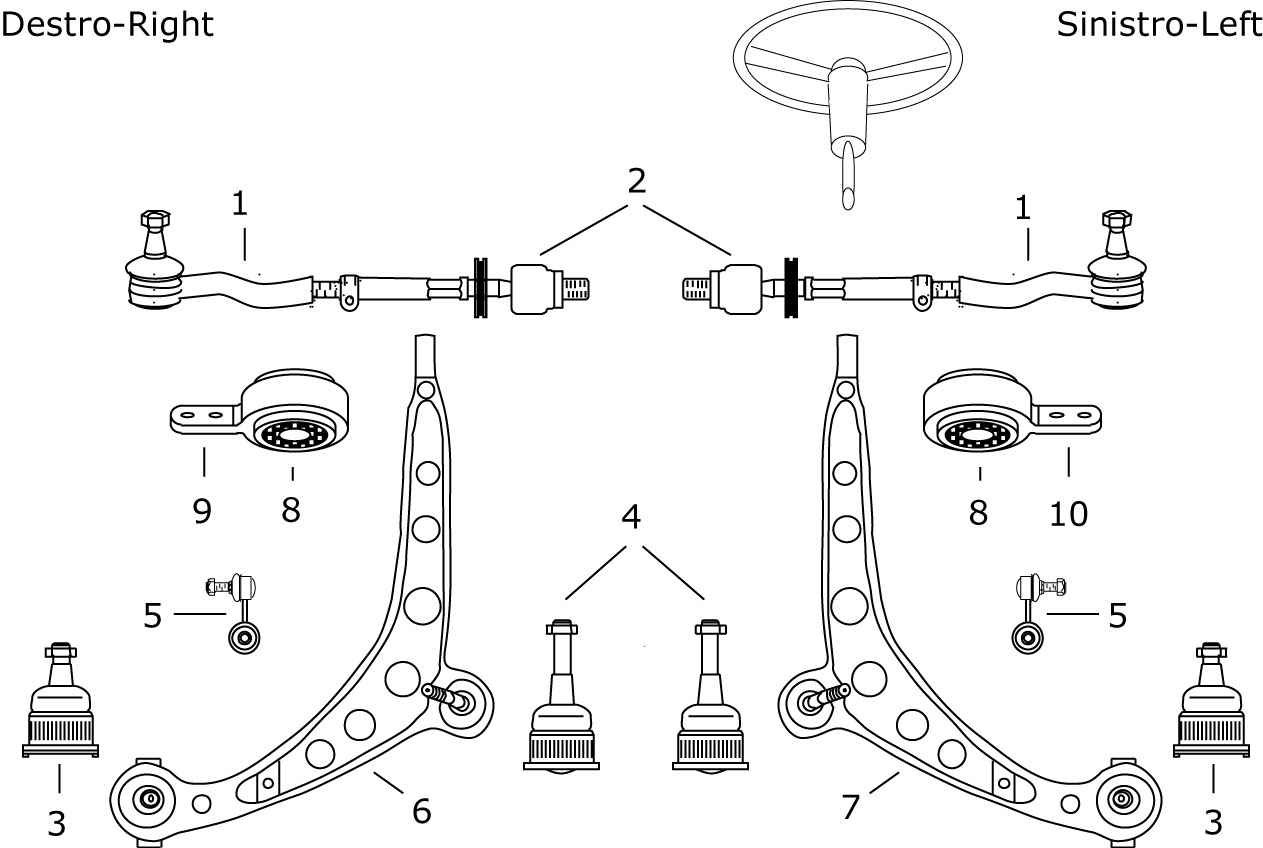 Destro-Right

Sinistro-Left

1

2

1

9

8

8

10

4

5

5

3

6

7

3